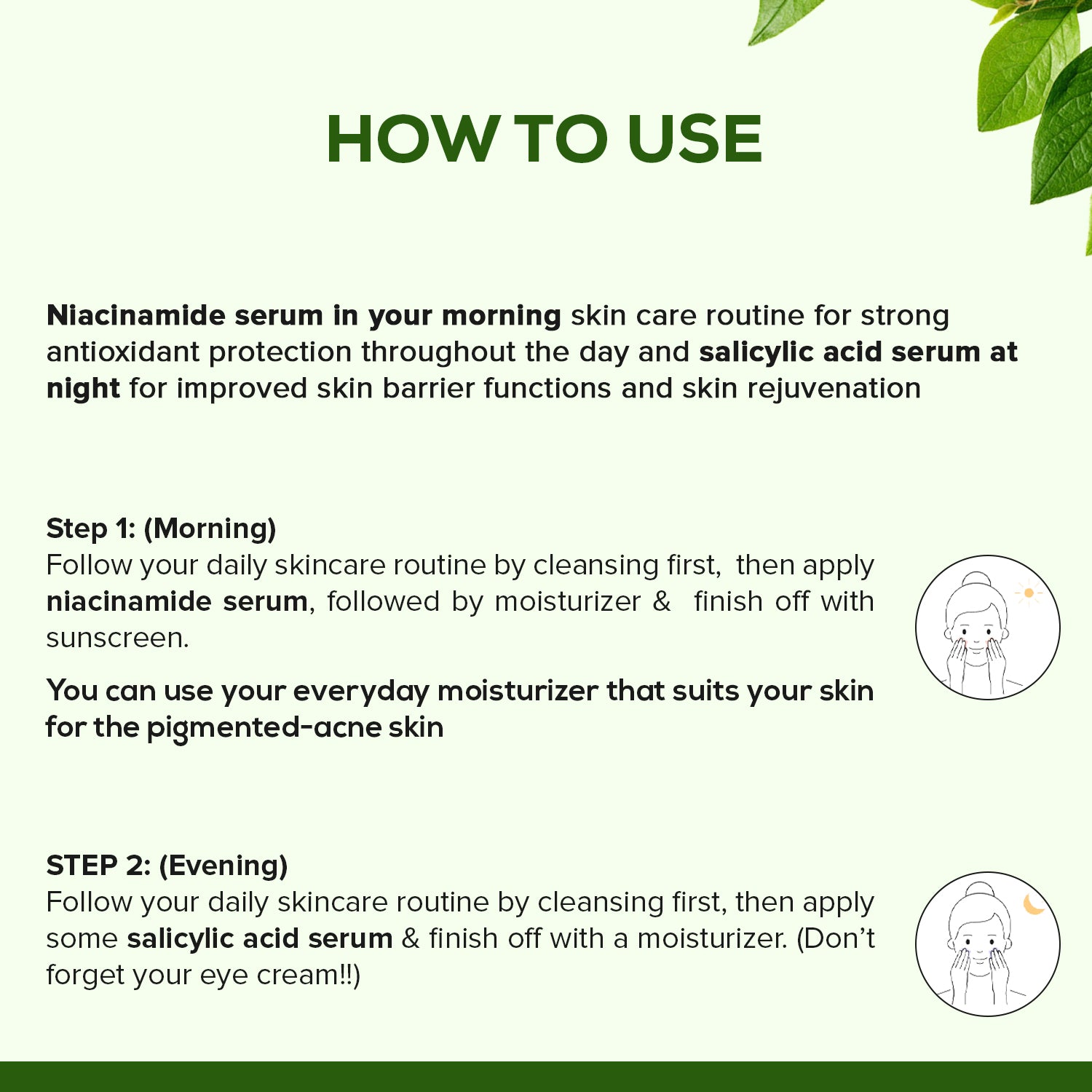 HOW TO USE

Niacinamide serum in your morning skin care routine for strong antioxidant protection throughout the day and salicylic acid serum at night for improved skin barrier functions and skin rejuvenation

Step 1: (Morning)
Follow your daily skincare routine by cleansing first, then apply niacinamide serum, followed by moisturizer & finish off with sunscreen.

You can use your everyday moisturizer that suits your skin for the pigmented-acne skin

STEP 2: (Evening)
Follow your daily skincare routine by cleansing first, then apply some salicylic acid serum & finish off with a moisturizer. (Don't forget your eye cream!!)